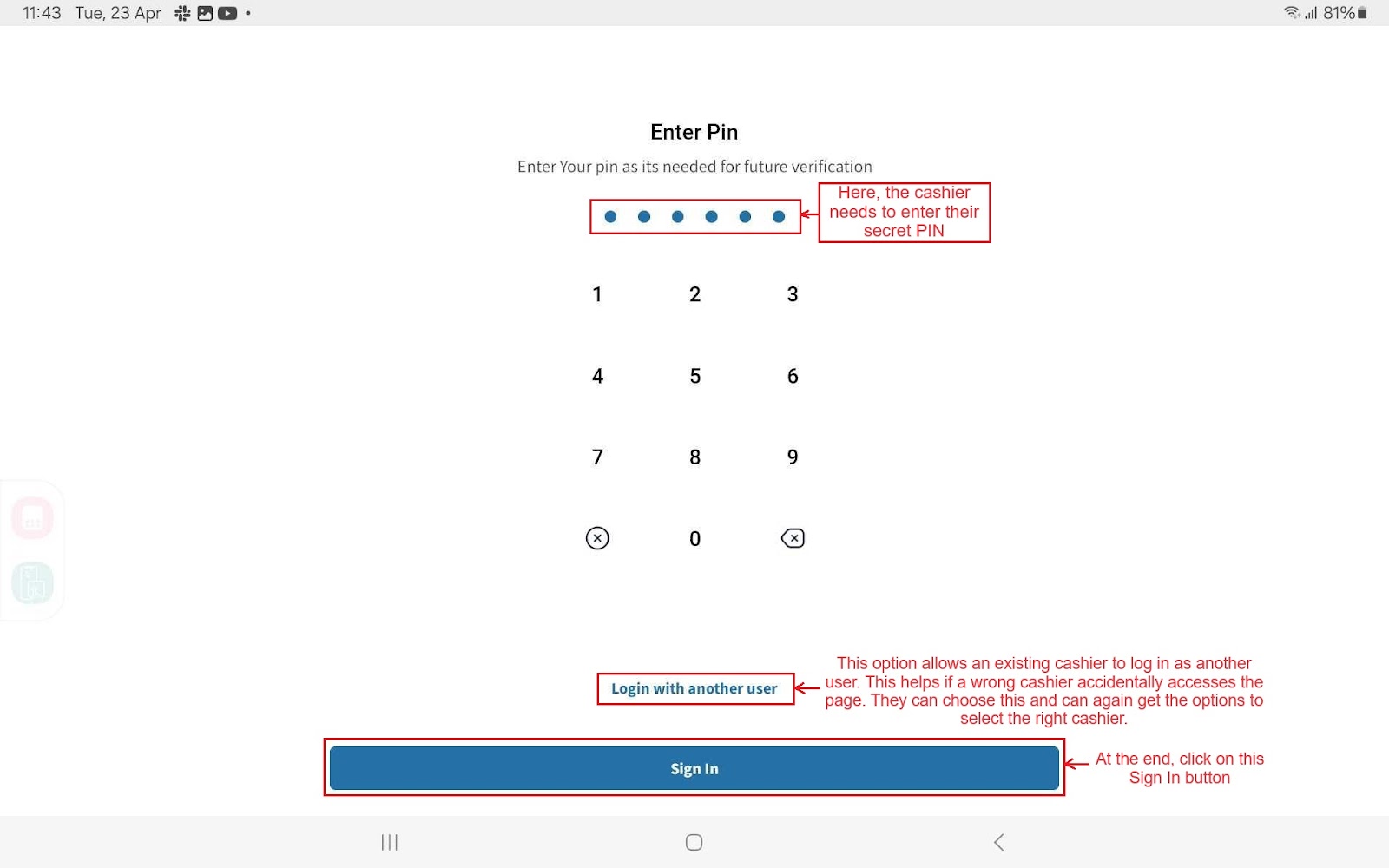 11:43 Tue, 23 Apr 81%

Enter Pin

Enter Your pin as its needed for future verification

Here, the cashier needs to enter their secret PIN

1 2 3

4 5 6

7 8 9

0

Login with another user

This option allows an existing cashier to log in as another user. This helps if a wrong cashier accidentally accesses the page. They can choose this and can again get the options to select the right cashier.

Sign In

At the end, click on this Sign In button