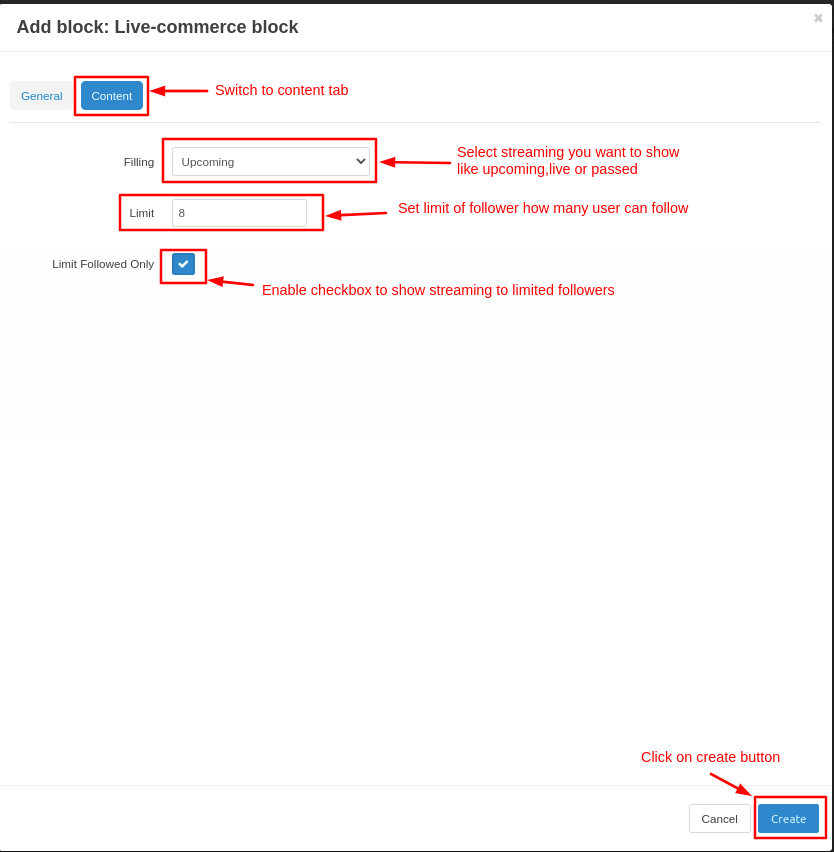 Add block: Live-commerce block

×

General Content

Switch to content tab

Filling Upcoming

Select streaming you want to show like upcoming,live or passed

Limit 8

Set limit of follower how many user can follow

Limit Followed Only

Enable checkbox to show streaming to limited followers

Click on create button

Cancel Create